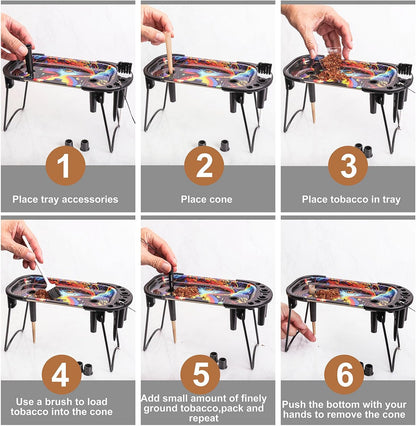 1

Place tray accessories

2

Place cone

3

Place tobacco in tray

4

Use a brush to load tobacco into the cone

5

Add small amount of finely ground tobacco,pack and repeat

6

Push the bottom with your hands to remove the cone